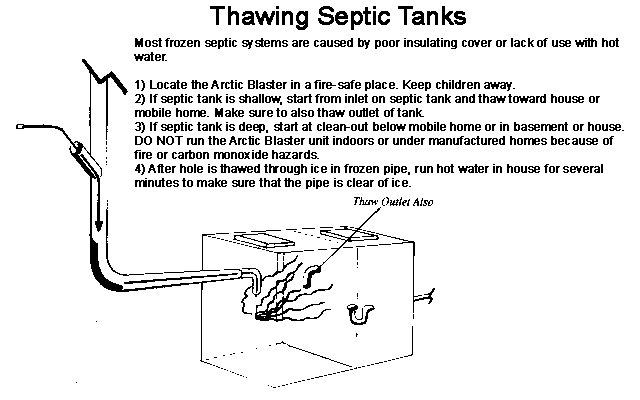 Thawing Septic Tanks

Most frozen septic systems are caused by poor insulating cover or lack of use with hot water.

1) Locate the Arctic Blaster in a fire-safe place. Keep children away.
2) If septic tank is shallow, start from inlet on septic tank and thaw toward house or mobile home. Make sure to also thaw outlet of tank.
3) If septic tank is deep, start at clean-out below mobile home or in basement or house. DO NOT run the Arctic Blaster unit indoors or under manufactured homes because of fire or carbon monoxide hazards.
4) After hole is thawed through ice in frozen pipe, run hot water in house for several minutes to make sure that the pipe is clear of ice.

Thaw Outlet Also