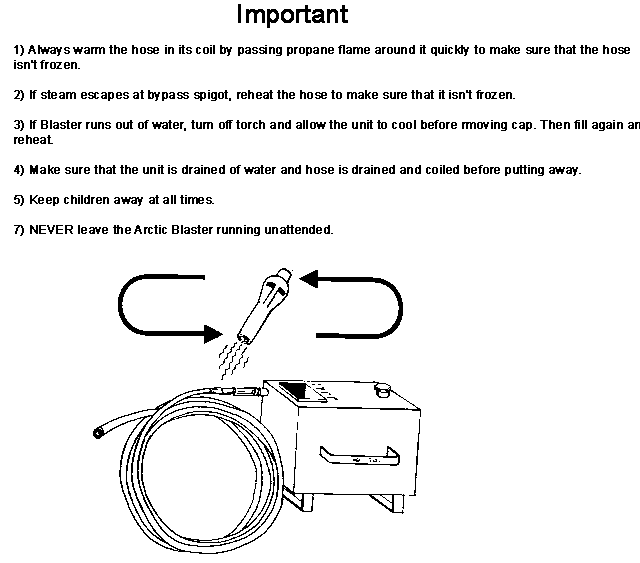 Important

1) Always warm the hose in its coil by passing propane flame around it quickly to make sure that the hose isn't frozen.

2) If steam escapes at bypass spigot, reheat the hose to make sure that it isn't frozen.

3) If Blaster runs out of water, turn off torch and allow the unit to cool before rmoving cap. Then fill again an reheat.

4) Make sure that the unit is drained of water and hose is drained and coiled before putting away.

5) Keep children away at all times.

7) NEVER leave the Arctic Blaster running unattended.